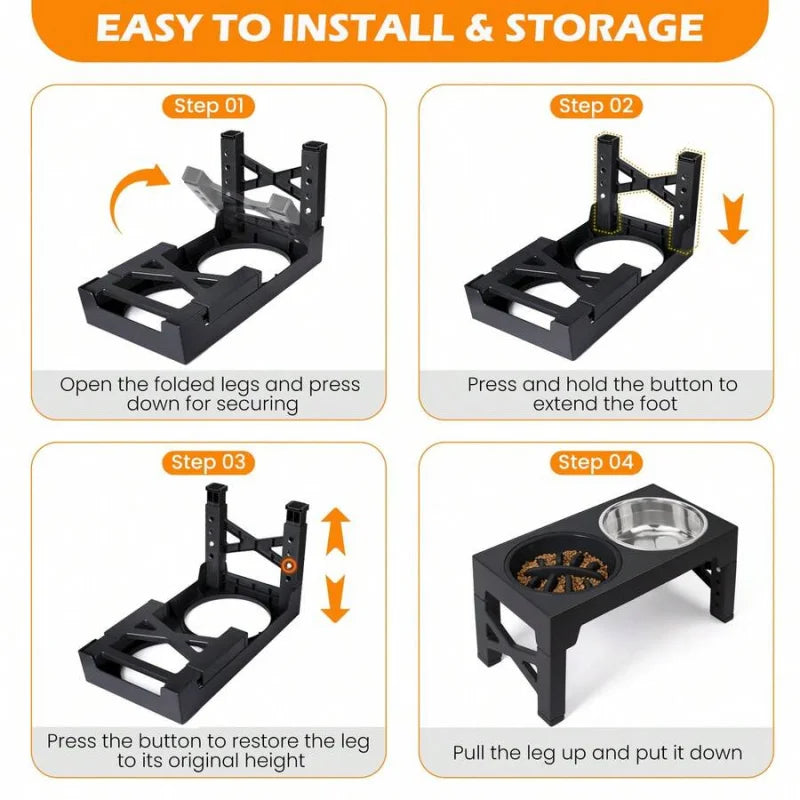 EASY TO INSTALL & STORAGE

Step 01

Open the folded legs and press down for securing

Step 02

Press and hold the button to extend the foot

Step 03

Press the button to restore the leg to its original height

Step 04

Pull the leg up and put it down